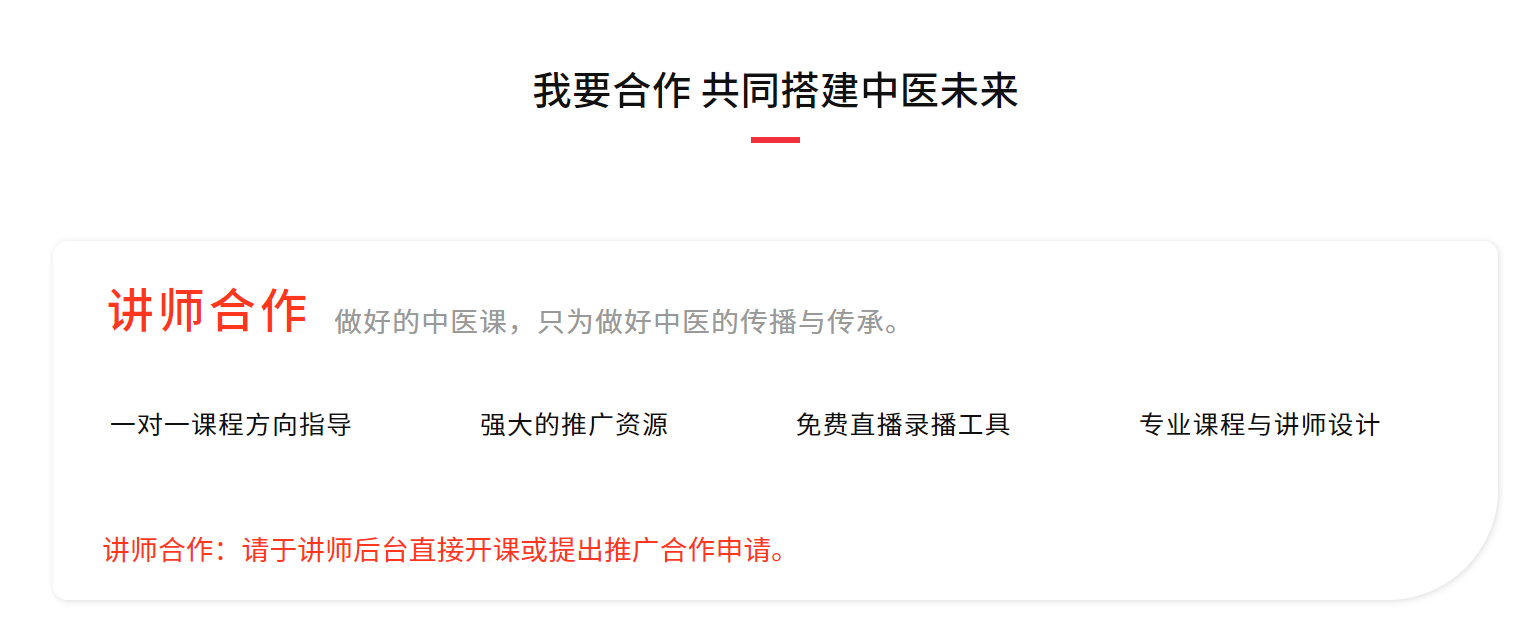 我要合作 共同搭建中医未来

讲师合作 做好的中医课，只为做好中医的传播与传承。

一对一课程方向指导

强大的推广资源

免费直播录播工具

专业课程与讲师设计

讲师合作：请于讲师后台直接开课或提出推广合作申请。